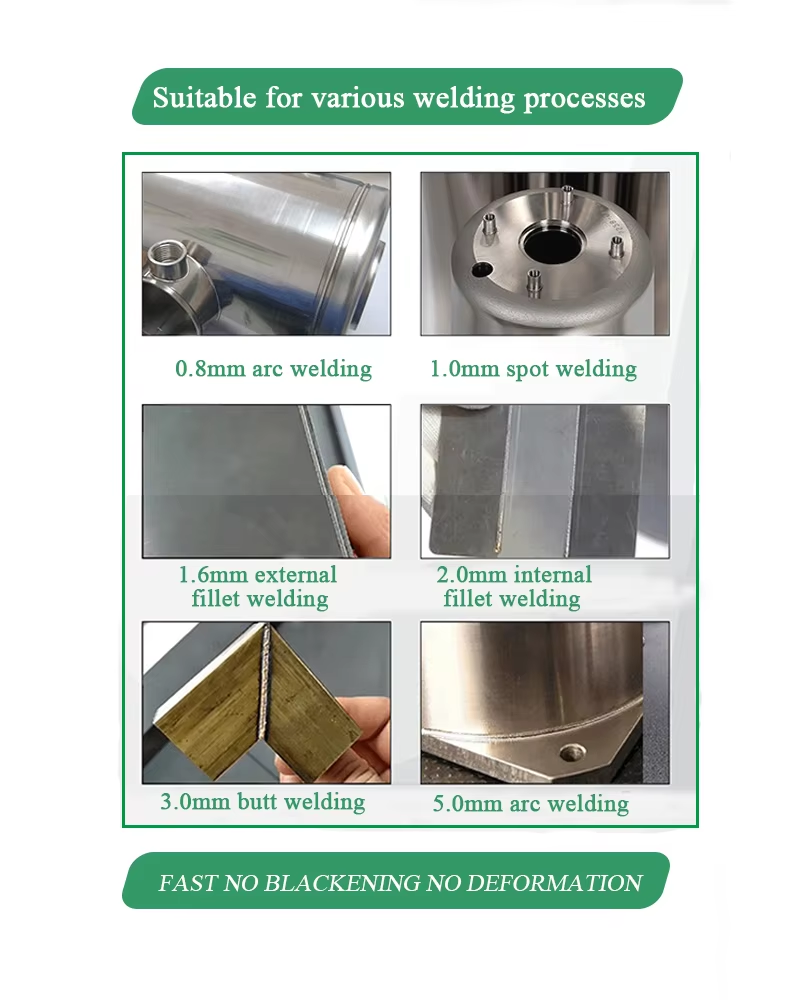 Suitable for various welding processes

0.8mm arc welding

1.0mm spot welding

1.6mm external fillet welding

2.0mm internal fillet welding

3.0mm butt welding

5.0mm arc welding

FAST NO BLACKENING NO DEFORMATION